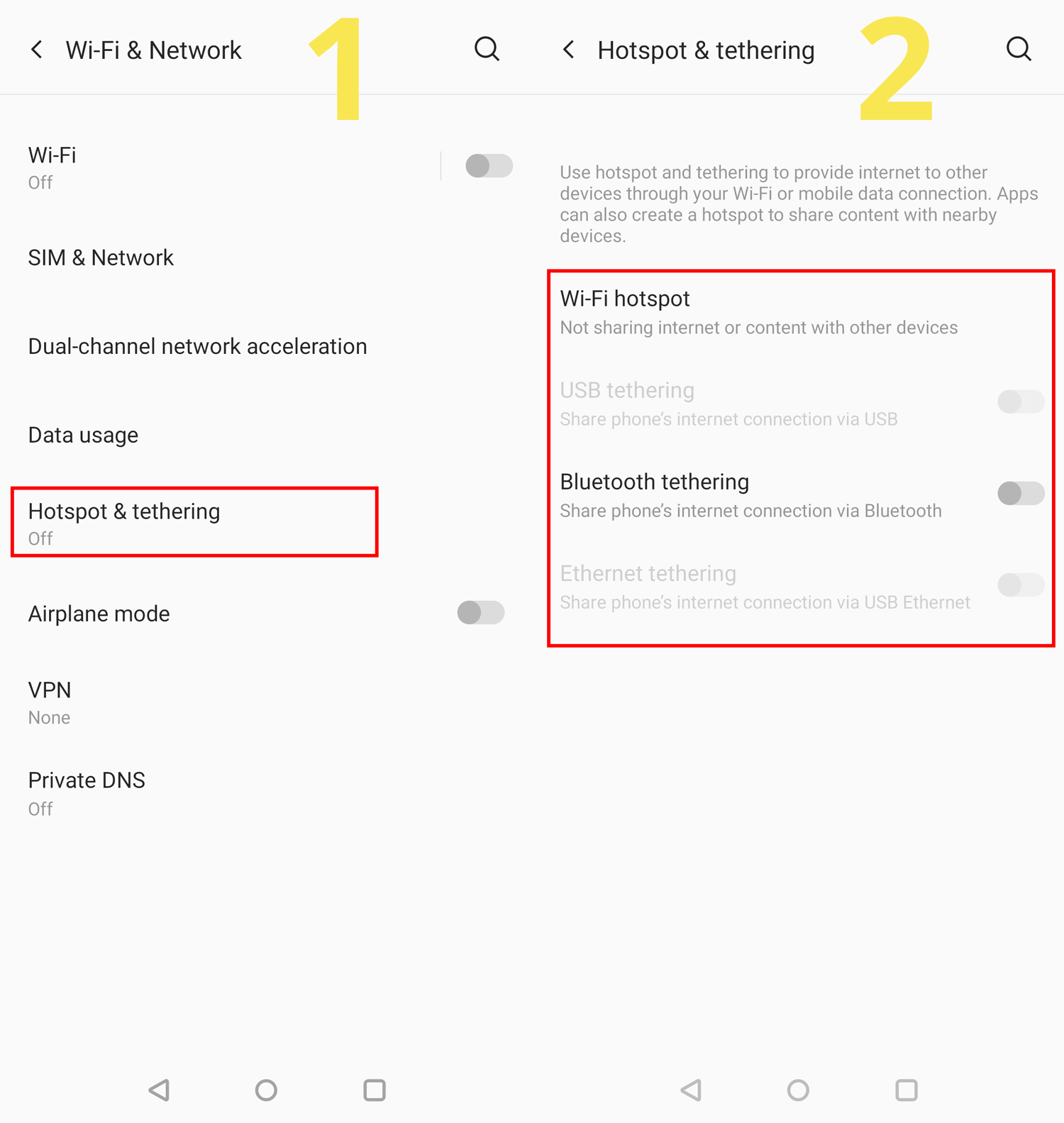 Wi-Fi & Network

1

Wi-Fi
Off

SIM & Network

Dual-channel network acceleration

Data usage

Hotspot & tethering
Off

Airplane mode

VPN
None

Private DNS
Off

Hotspot & tethering

2

Use hotspot and tethering to provide internet to other devices through your Wi-Fi or mobile data connection. Apps can also create a hotspot to share content with nearby devices.

Wi-Fi hotspot
Not sharing internet or content with other devices

USB tethering
Share phone's internet connection via USB

Bluetooth tethering
Share phone's internet connection via Bluetooth

Ethernet tethering
Share phone's internet connection via USB Ethernet